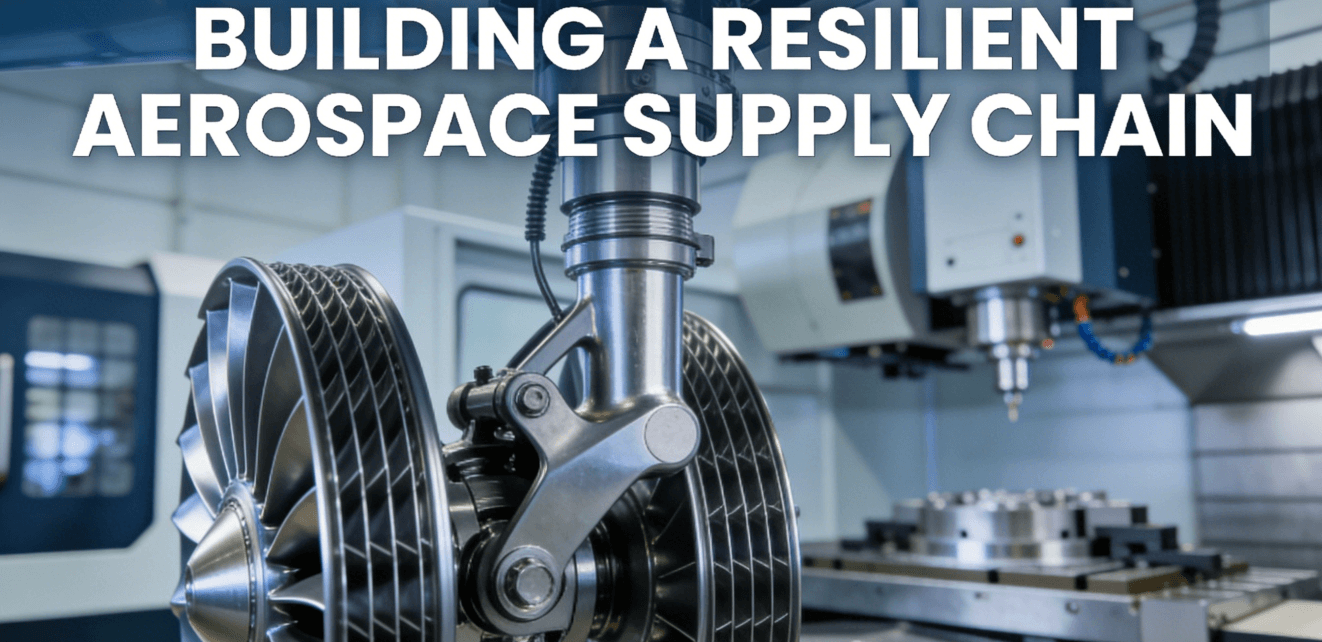 BUILDING A RESILIENT AEROSPACE SUPPLY CHAIN